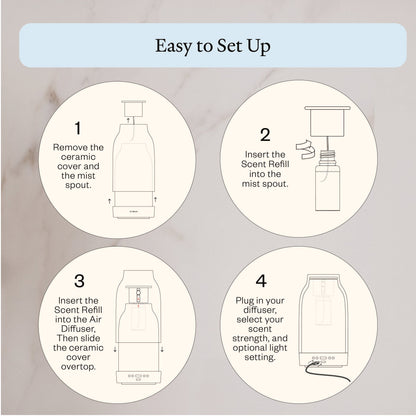 Easy to Set Up

1
Remove the ceramic cover and the mist spout.

2
Insert the Scent Refill into the mist spout.

3
Insert the Scent Refill into the Air Diffuser, Then slide the ceramic cover overtop.

4
Plug in your diffuser, select your scent strength, and optional light setting.